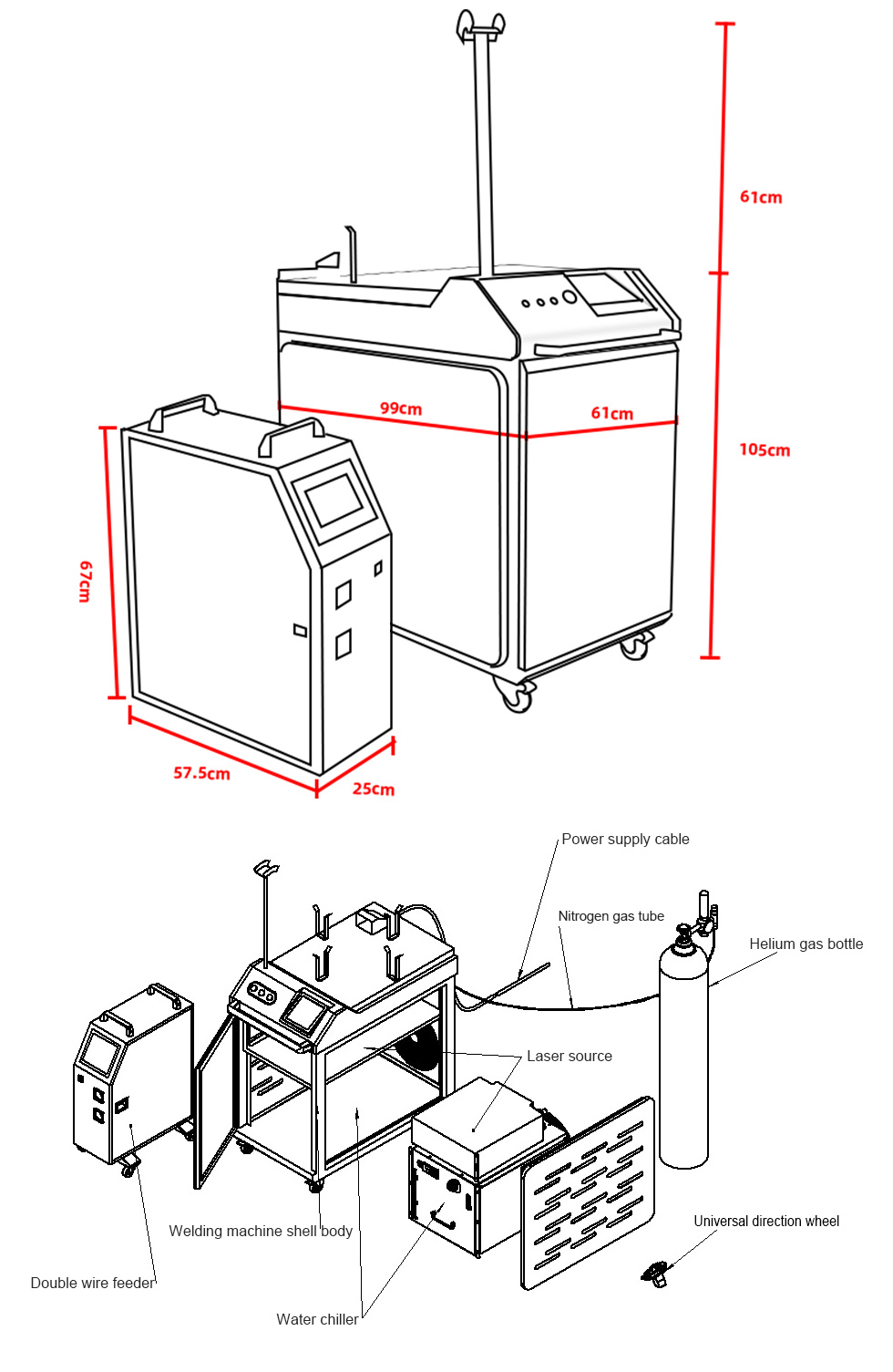 61cm

99cm

61cm

105cm

67cm

57.5cm

25cm

Power supply cable

Nitrogen gas tube

Helium gas bottle

Laser source

Welding machine shell body

Universal direction wheel

Double wire feeder

Water chiller